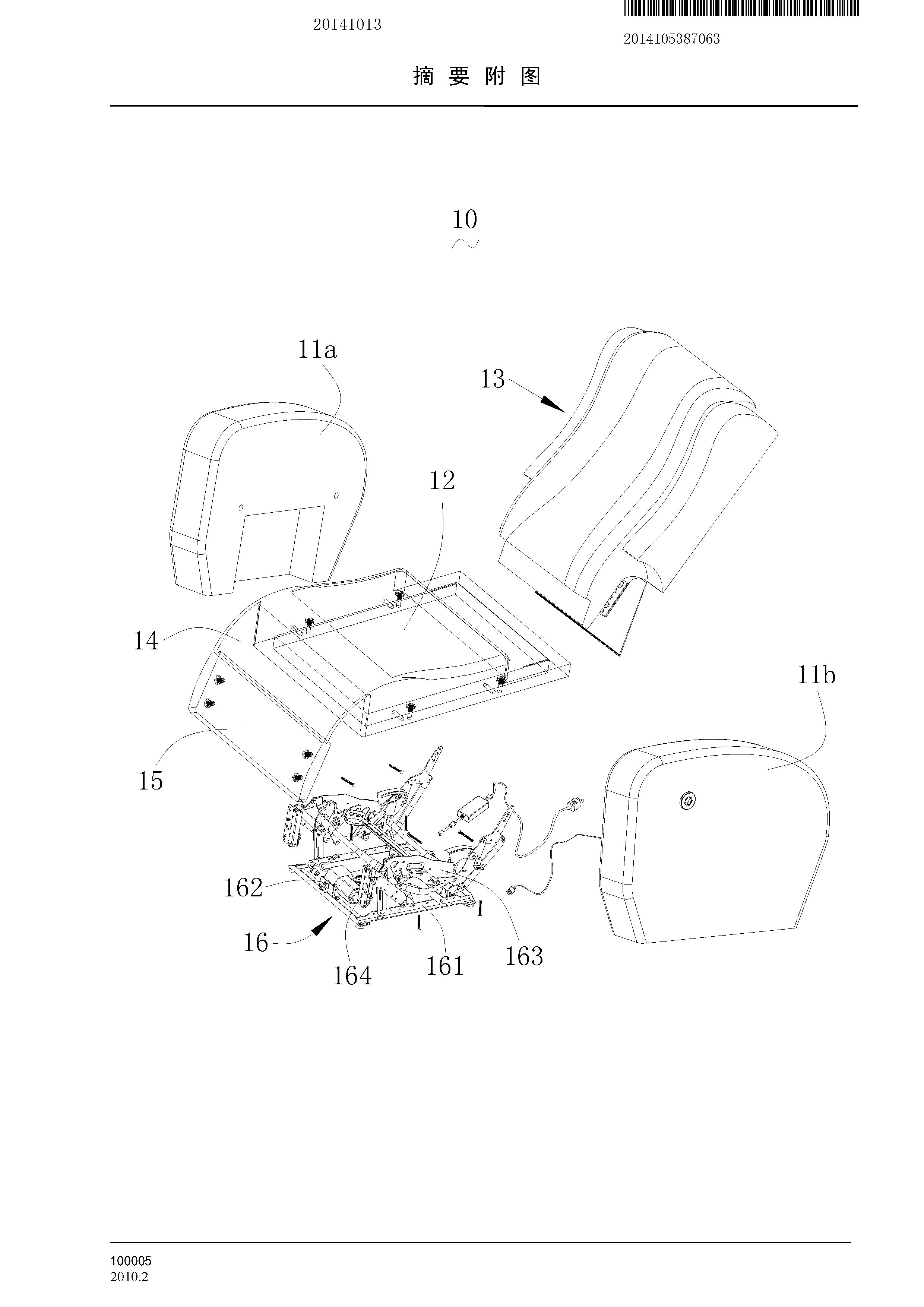 20141013

2014105387063

摘 要 附 图

10

11a

13

12

14

11b

15

162

16

164

161

163

100005
2010.2